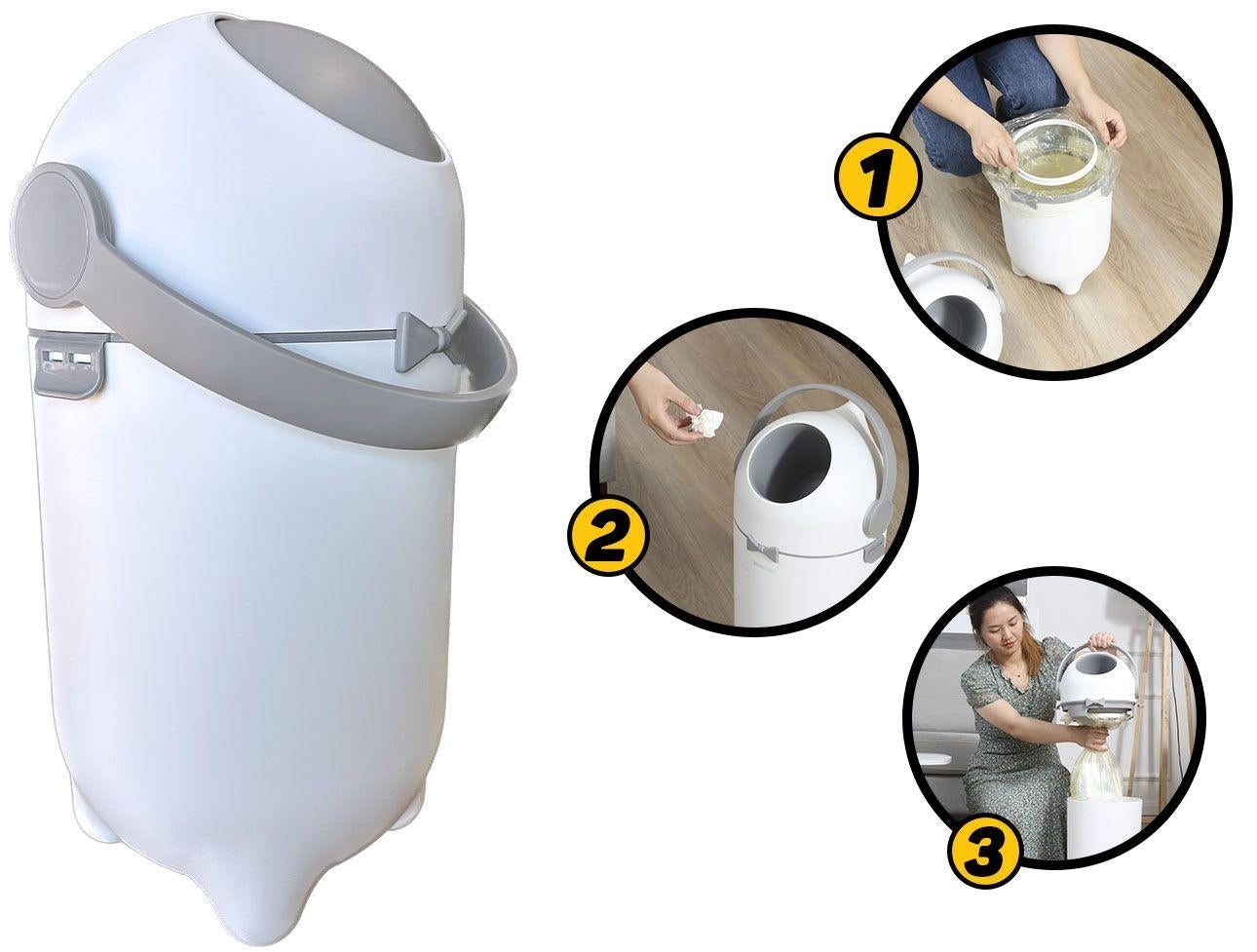 1

2

3